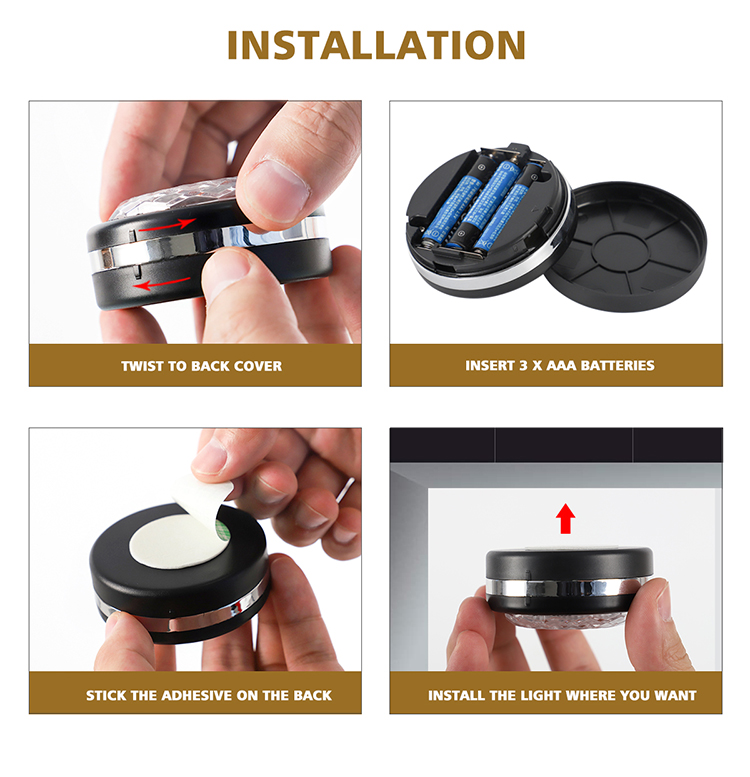 INSTALLATION

TWIST TO BACK COVER

INSERT 3 X AAA BATTERIES

STICK THE ADHESIVE ON THE BACK

INSTALL THE LIGHT WHERE YOU WANT