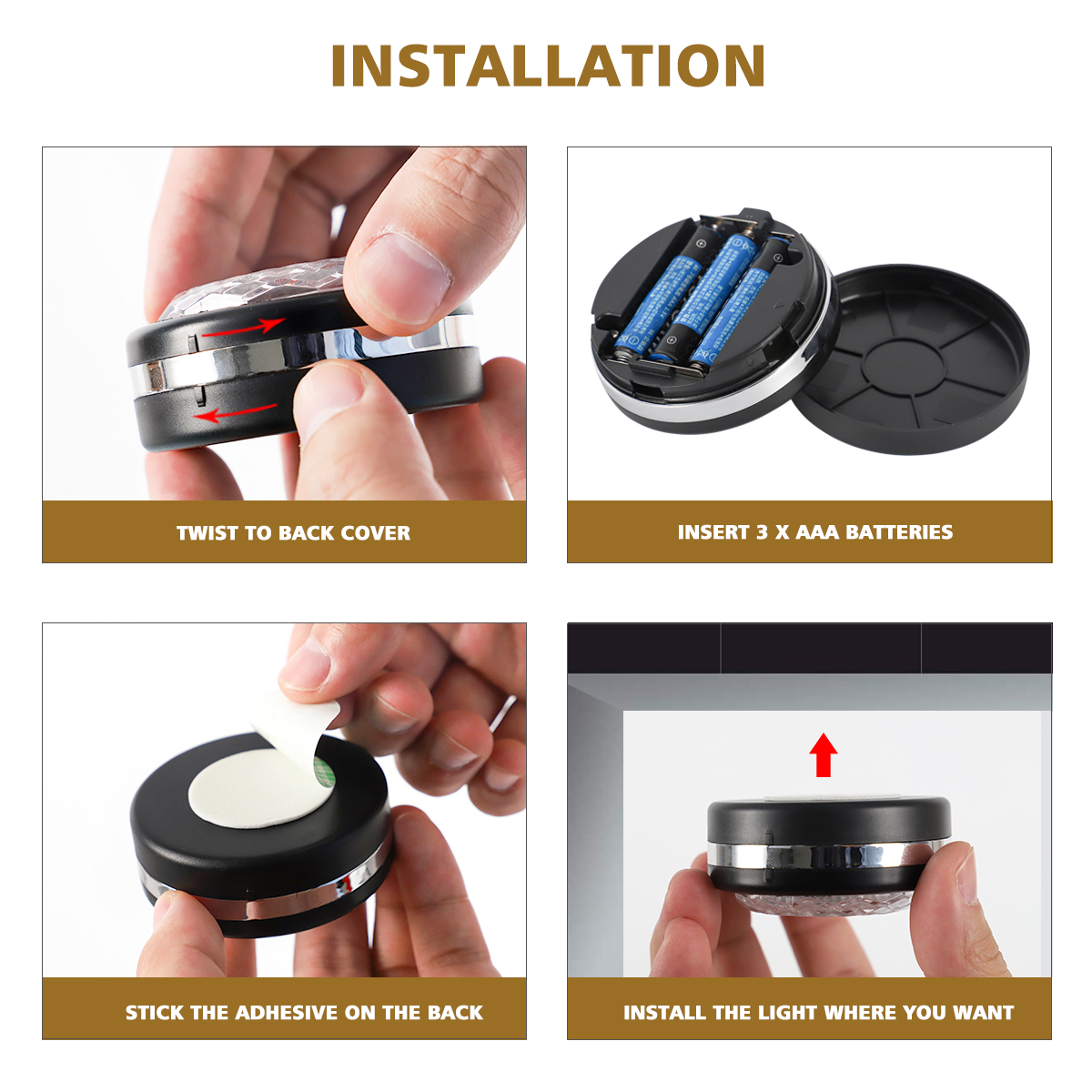 INSTALLATION

TWIST TO BACK COVER

INSERT 3 X AAA BATTERIES

STICK THE ADHESIVE ON THE BACK

INSTALL THE LIGHT WHERE YOU WANT