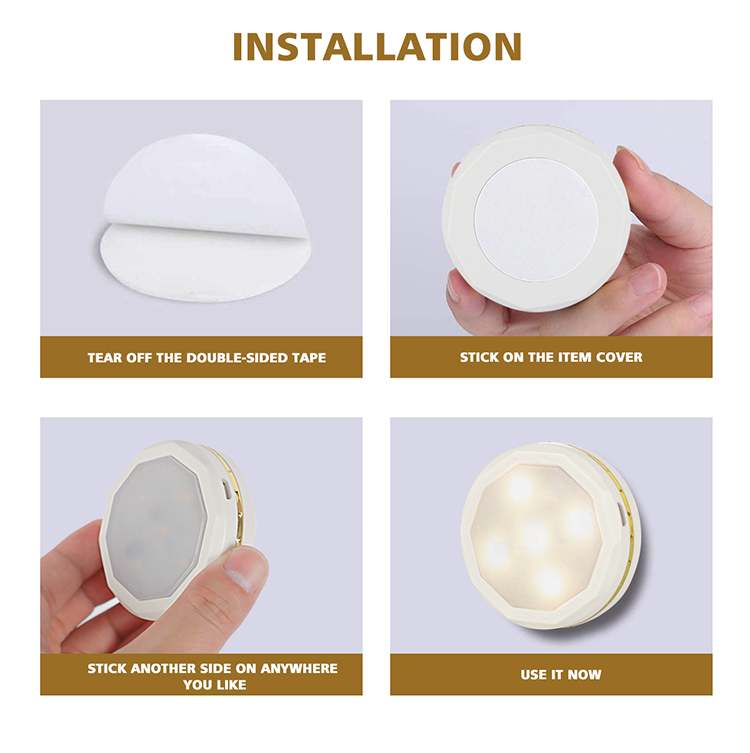 INSTALLATION

TEAR OFF THE DOUBLE-SIDED TAPE

STICK ON THE ITEM COVER

STICK ANOTHER SIDE ON ANYWHERE YOU LIKE

USE IT NOW