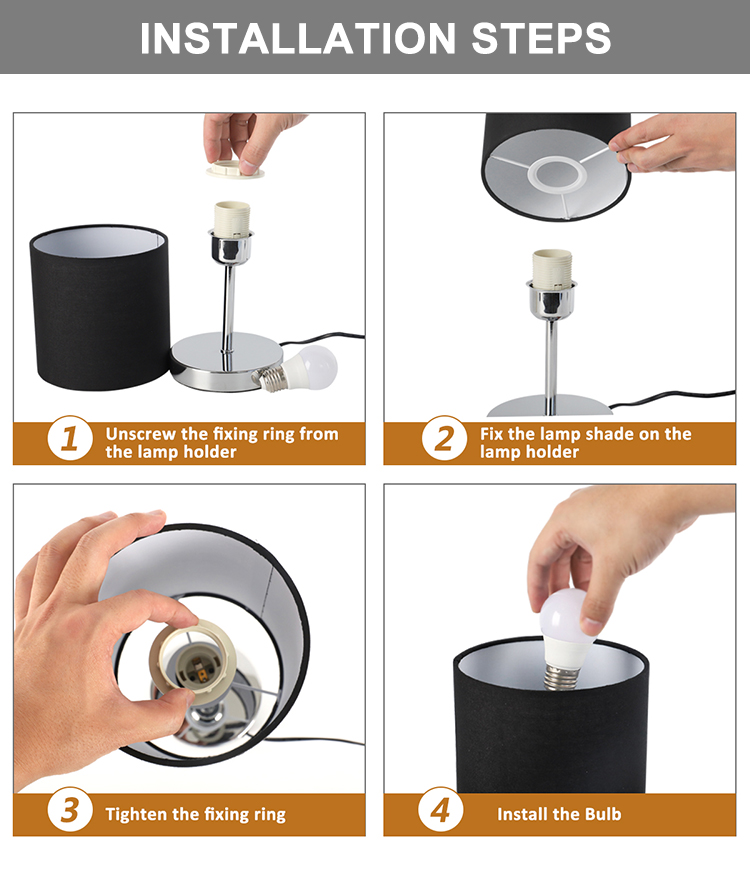 INSTALLATION STEPS

1 Unscrew the fixing ring from the lamp holder

2 Fix the lamp shade on the lamp holder

3 Tighten the fixing ring

4 Install the Bulb