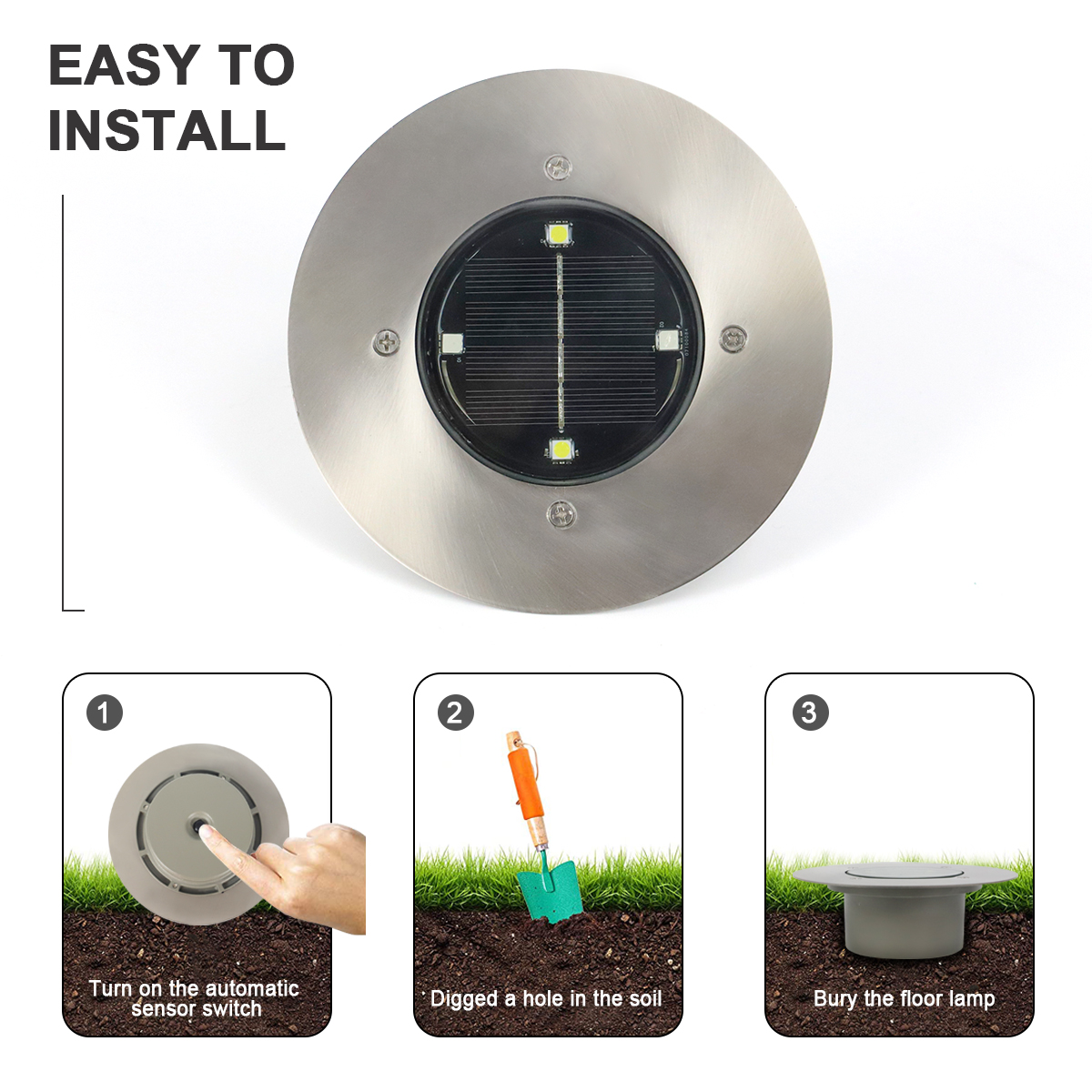 EASY TO INSTALL

1
Turn on the automatic sensor switch

2
Digged a hole in the soil

3
Bury the floor lamp