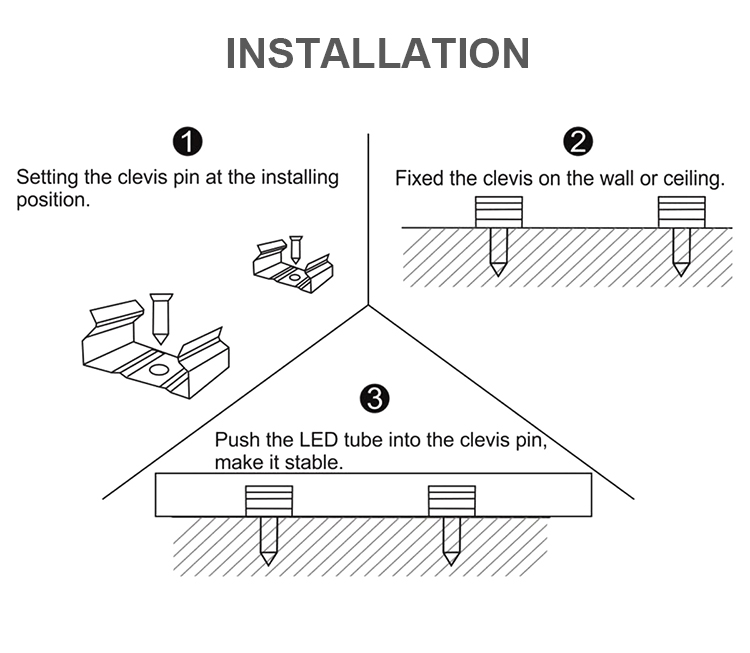 INSTALLATION

1

Setting the clevis pin at the installing position.

2

Fixed the clevis on the wall or ceiling.

3

Push the LED tube into the clevis pin, make it stable.