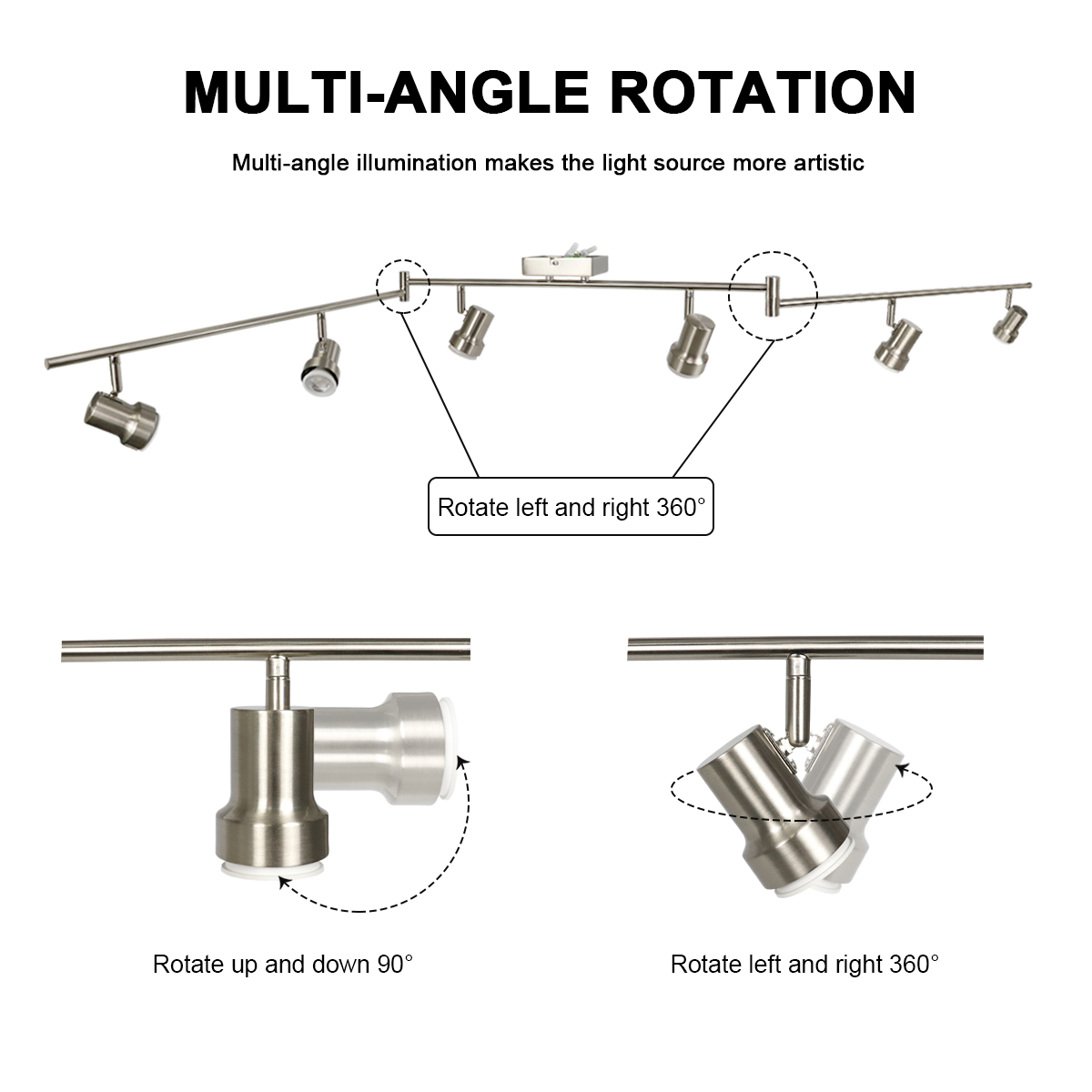 MULTI-ANGLE ROTATION

Multi-angle illumination makes the light source more artistic

Rotate left and right 360°

Rotate up and down 90°

Rotate left and right 360°