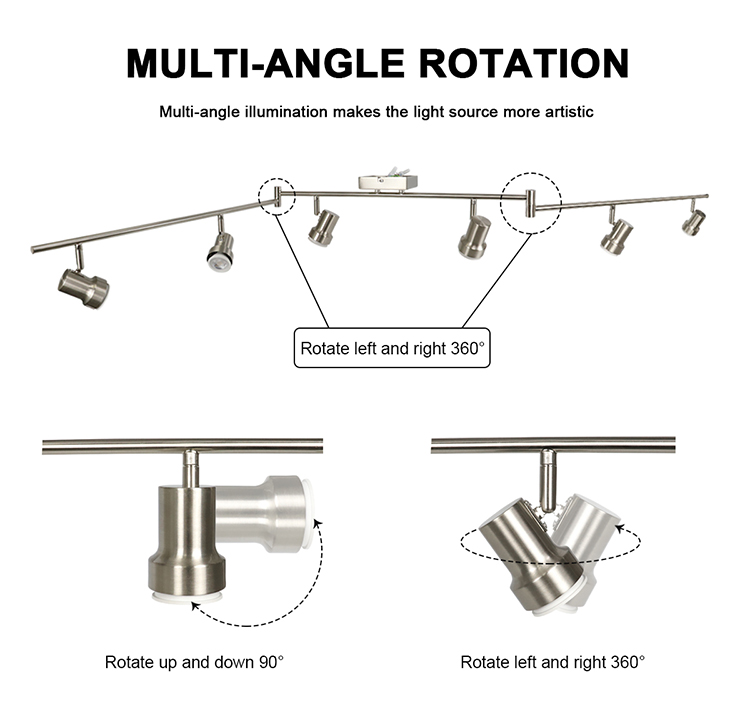 MULTI-ANGLE ROTATION

Multi-angle illumination makes the light source more artistic

Rotate left and right 360°

Rotate up and down 90°

Rotate left and right 360°