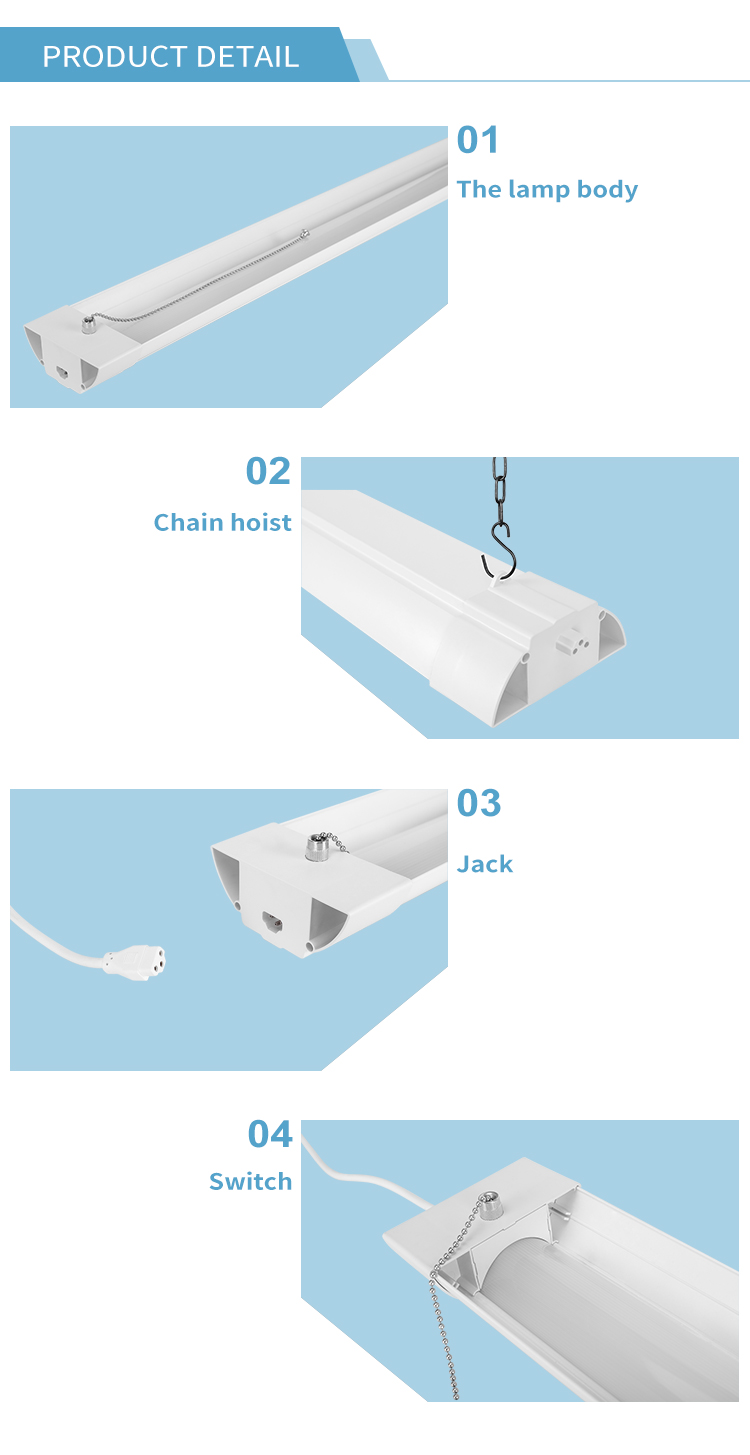 PRODUCT DETAIL

01
The lamp body

02
Chain hoist

03
Jack

04
Switch