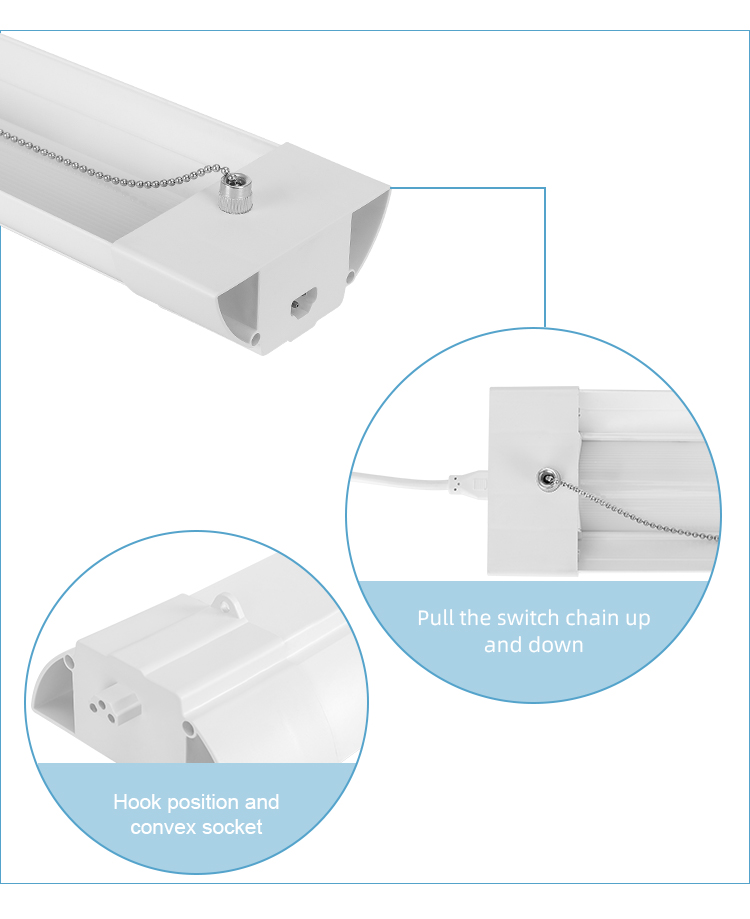 Pull the switch chain up and down

Hook position and convex socket