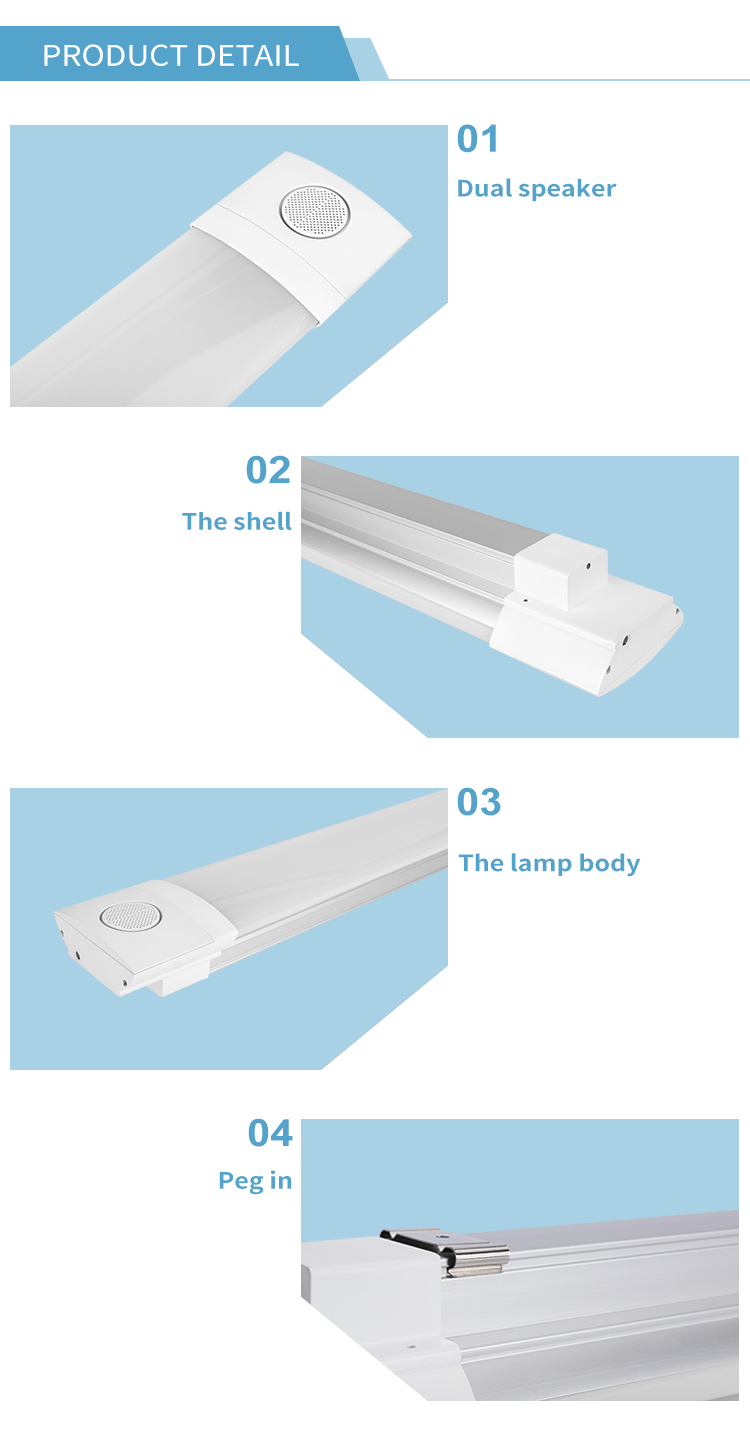 PRODUCT DETAIL

01
Dual speaker

02
The shell

03
The lamp body

04
Peg in