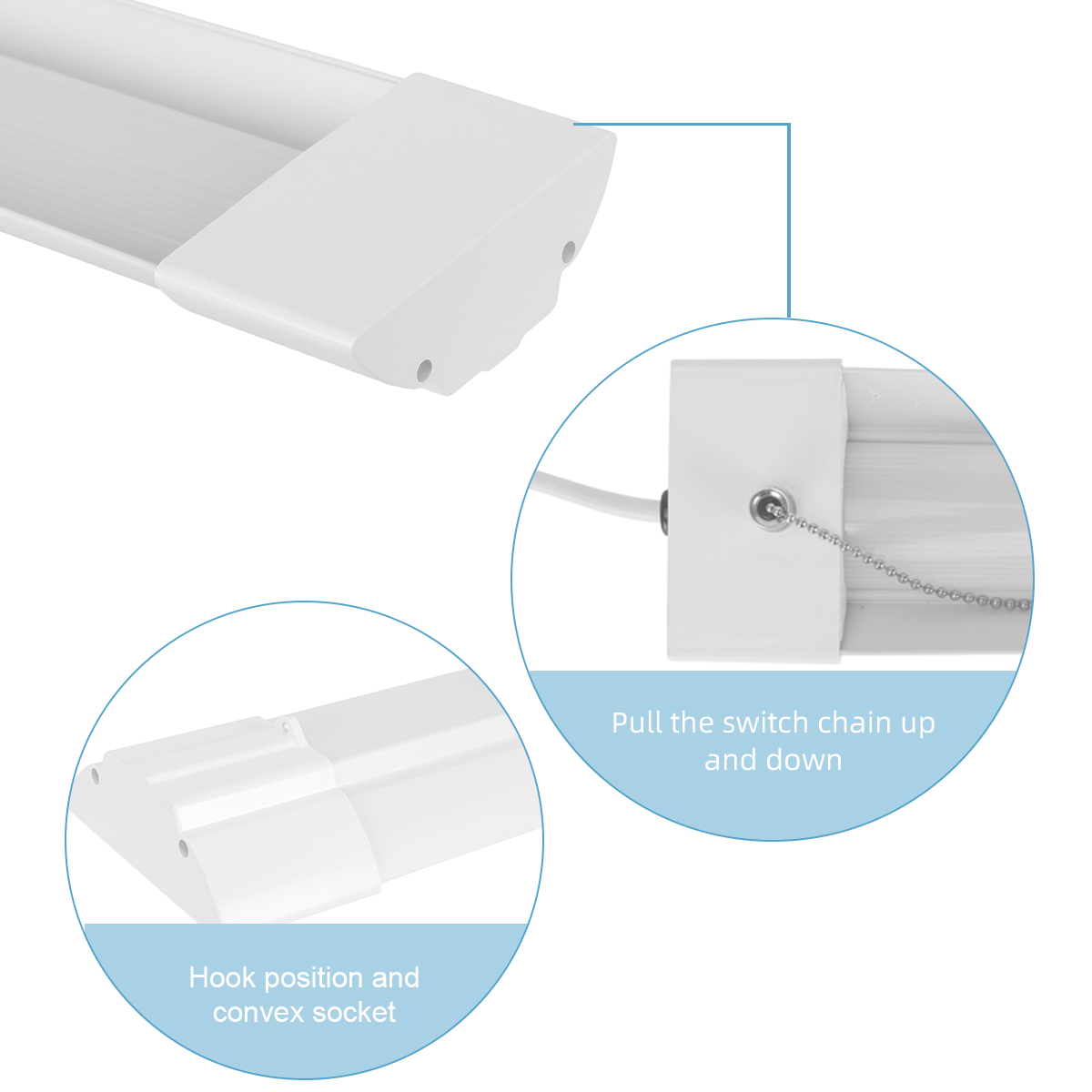 Pull the switch chain up and down

Hook position and convex socket