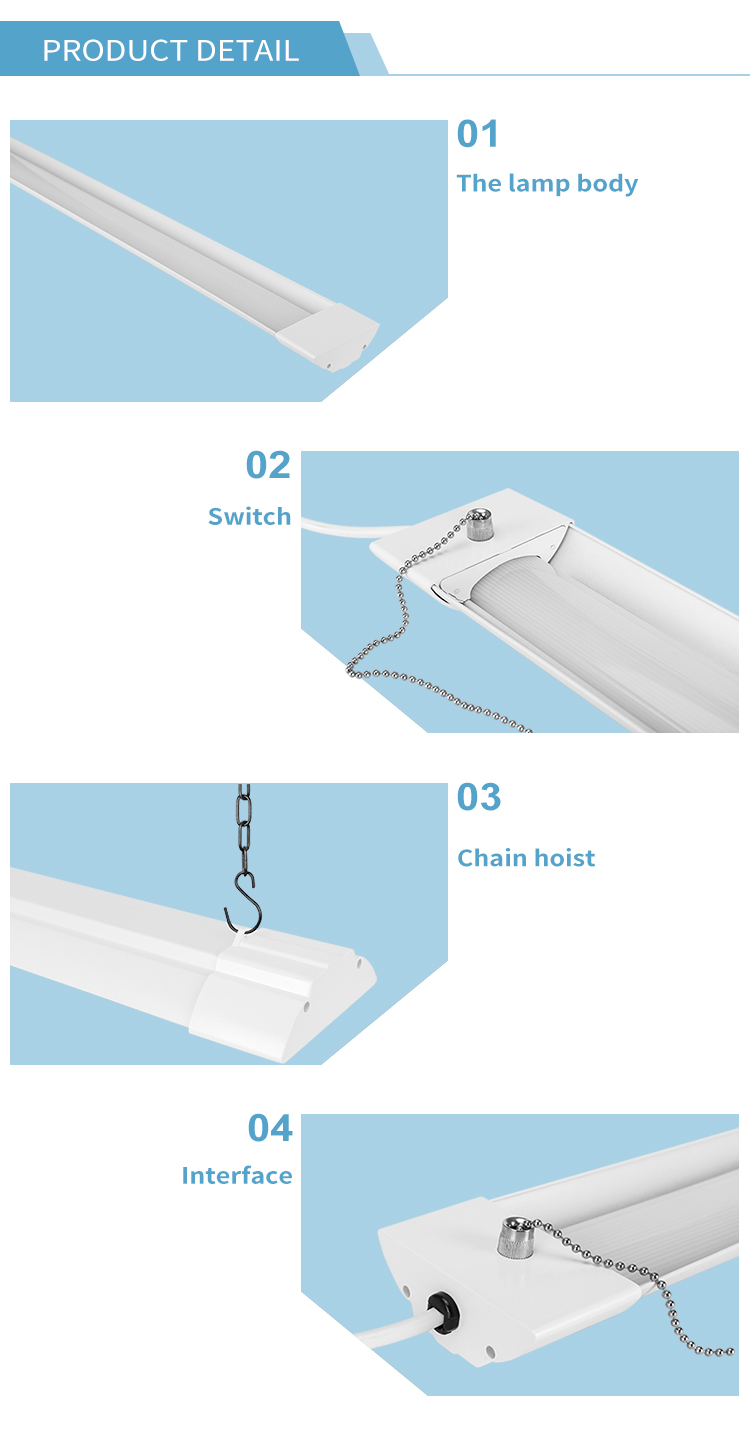 PRODUCT DETAIL

01

The lamp body

02

Switch

03

Chain hoist

04

Interface