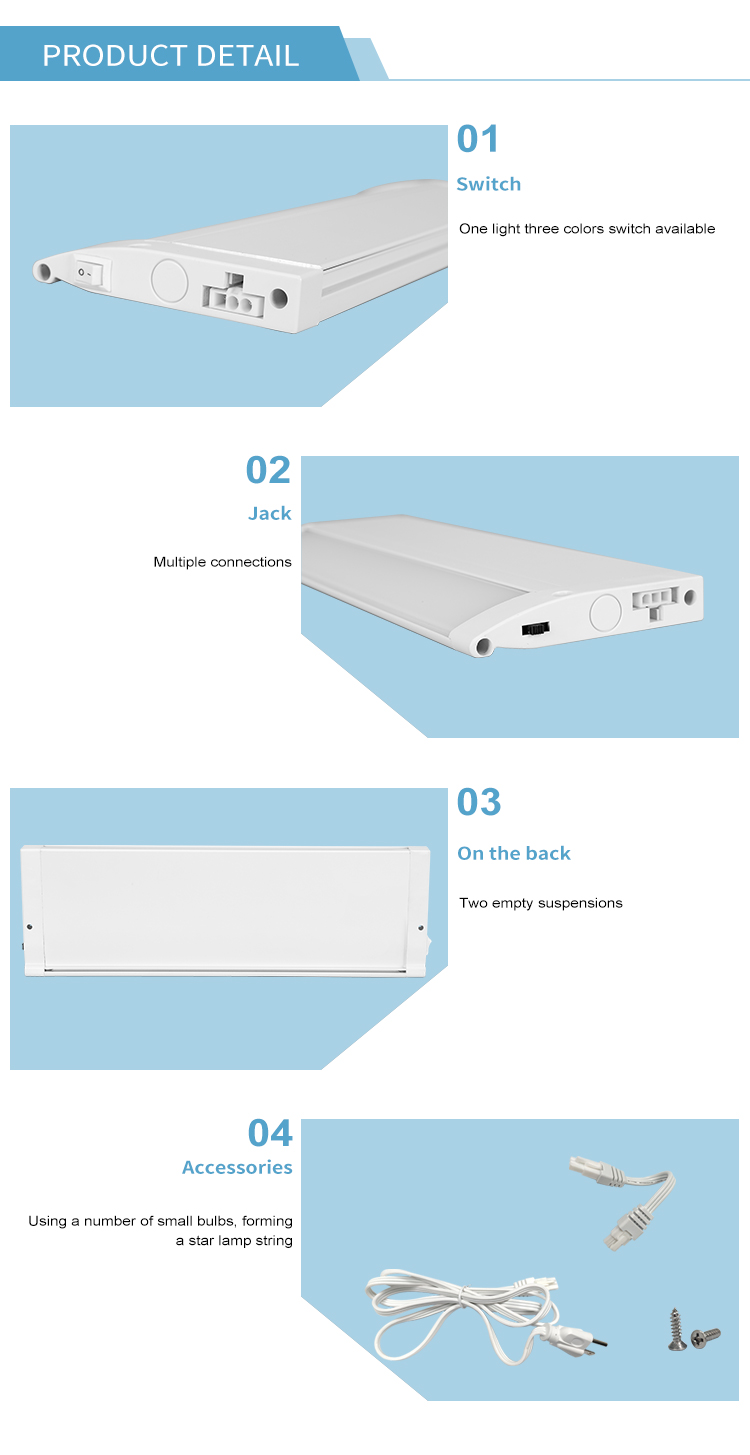 PRODUCT DETAIL

01
Switch
One light three colors switch available

02
Jack
Multiple connections

03
On the back
Two empty suspensions

04
Accessories
Using a number of small bulbs, forming a star lamp string