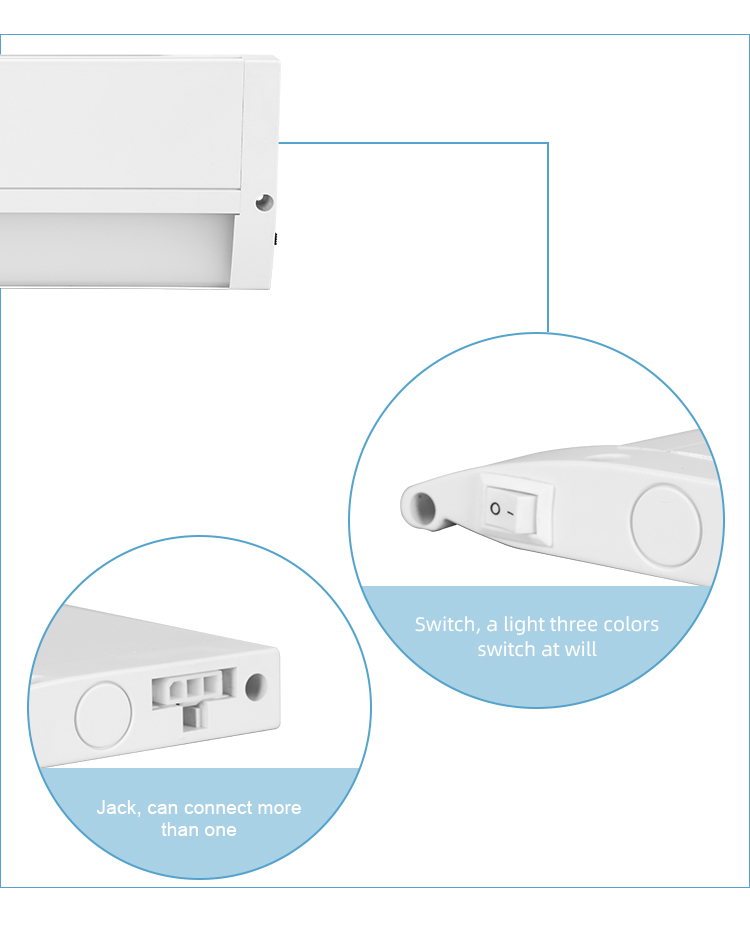 O -

Switch, a light three colors switch at will

Jack, can connect more than one