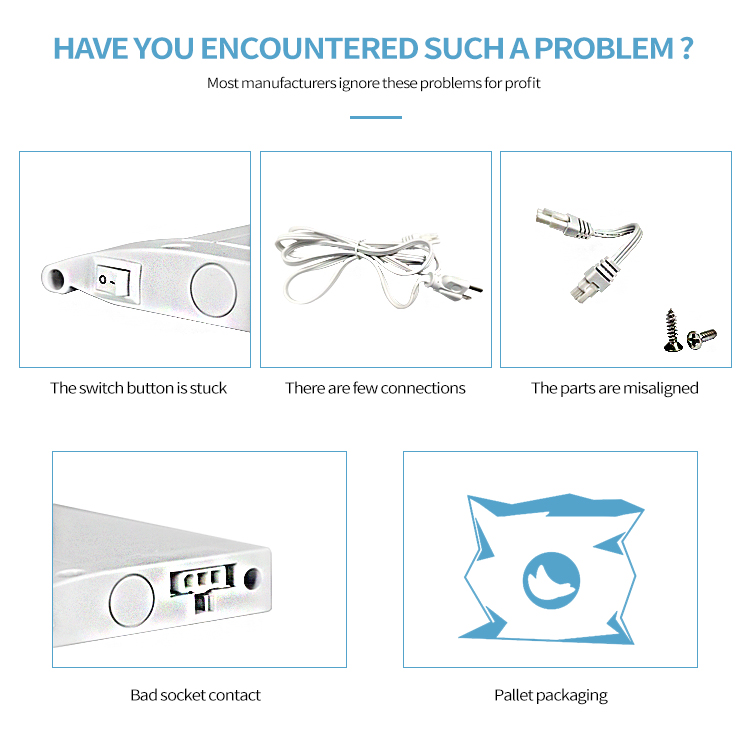 HAVE YOU ENCOUNTERED SUCH A PROBLEM ?

Most manufacturers ignore these problems for profit

The switch button is stuck

There are few connections

The parts are misaligned

Bad socket contact

Pallet packaging