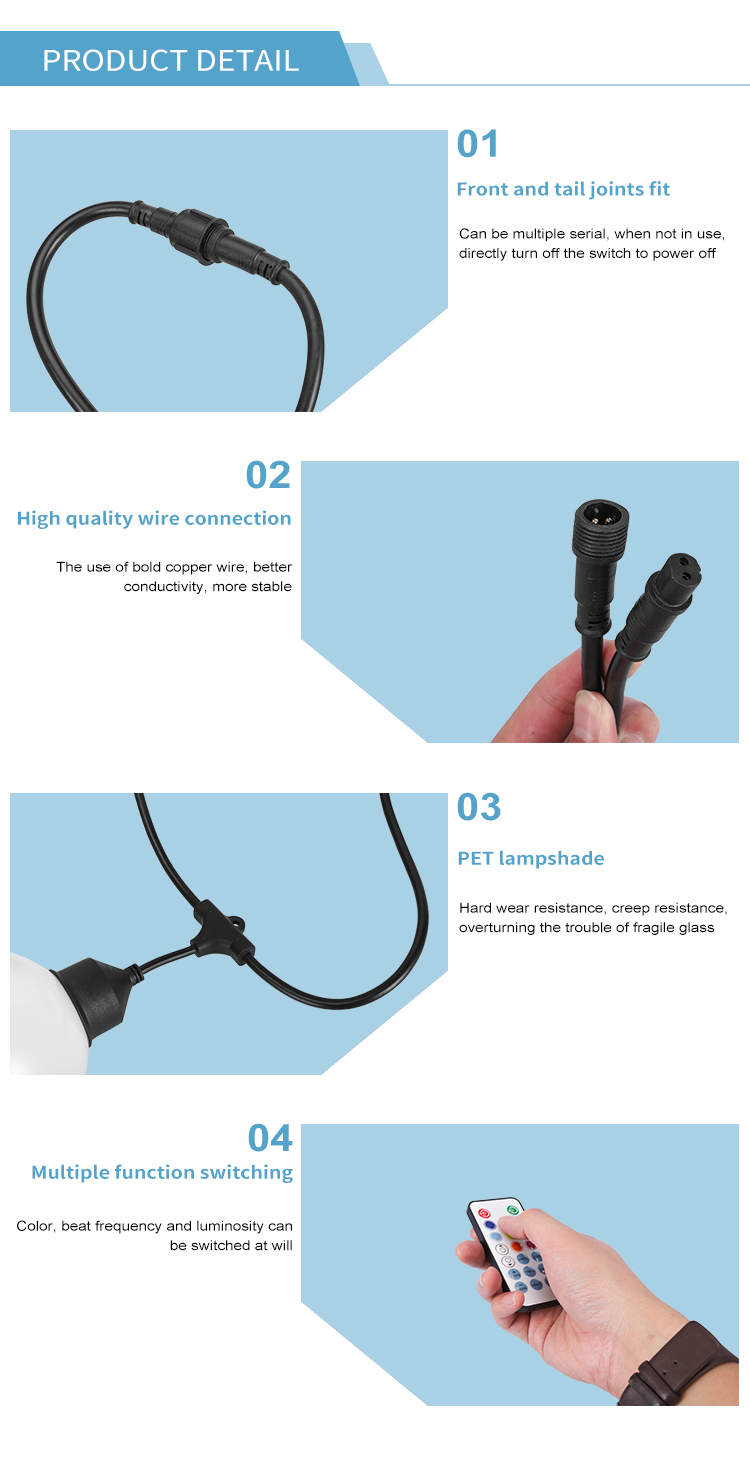 PRODUCT DETAIL

01

Front and tail joints fit

Can be multiple serial, when not in use, directly turn off the switch to power off

02

High quality wire connection

The use of bold copper wire, better conductivity, more stable

03

PET lampshade

Hard wear resistance, creep resistance, overturning the trouble of fragile glass

04

Multiple function switching

Color, beat frequency and luminosity can be switched at will